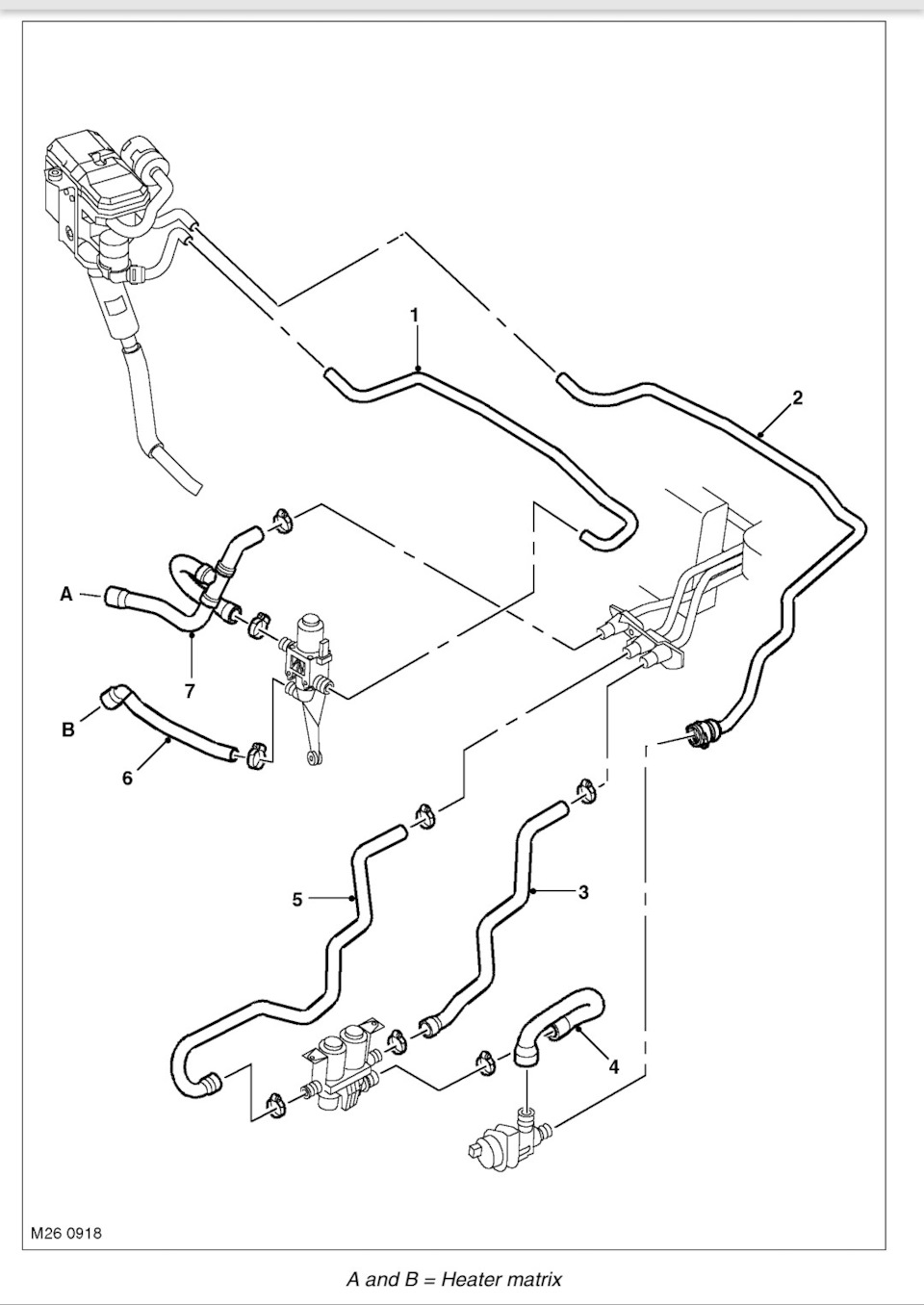 1
2
A
7
B
6
5
3
4
M26 0918

A and B = Heater matrix