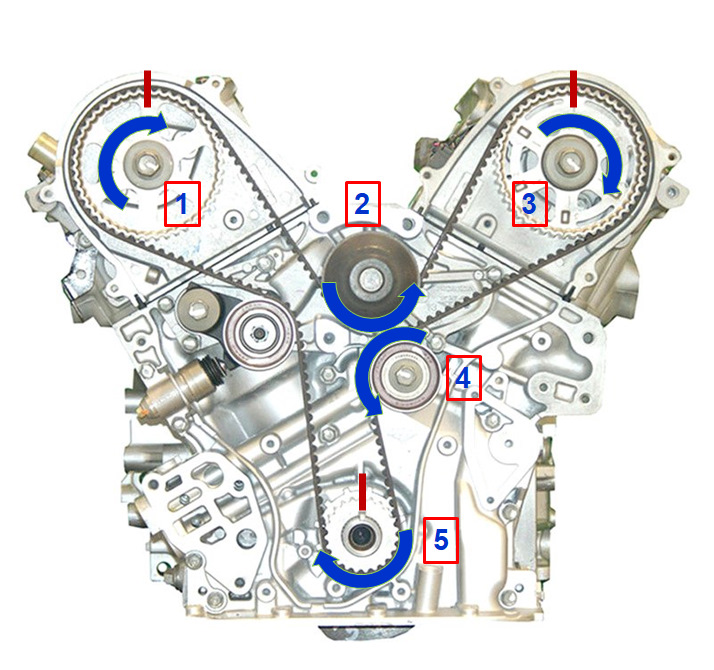 1
2
3
4
5