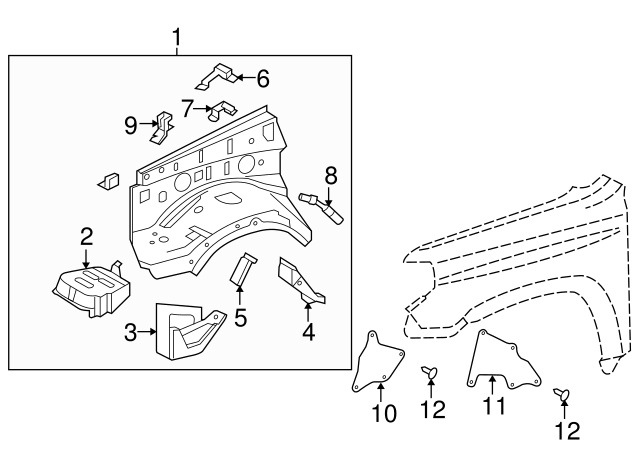 1
6
7
9
8
2
5
4
3
10
12
11
12