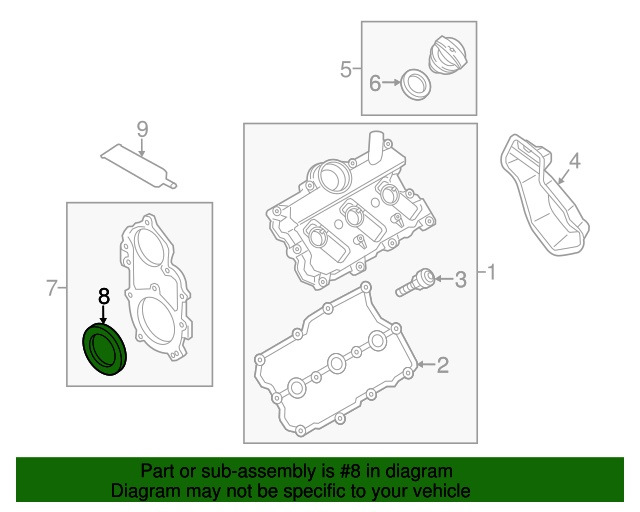 5
6
9
4
7
8
3
1
2

Part or sub-assembly is #8 in diagram
Diagram may not be specific to your vehicle