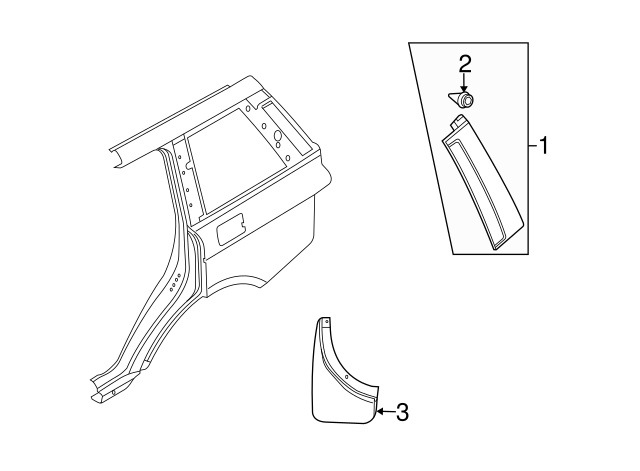 2
1
3