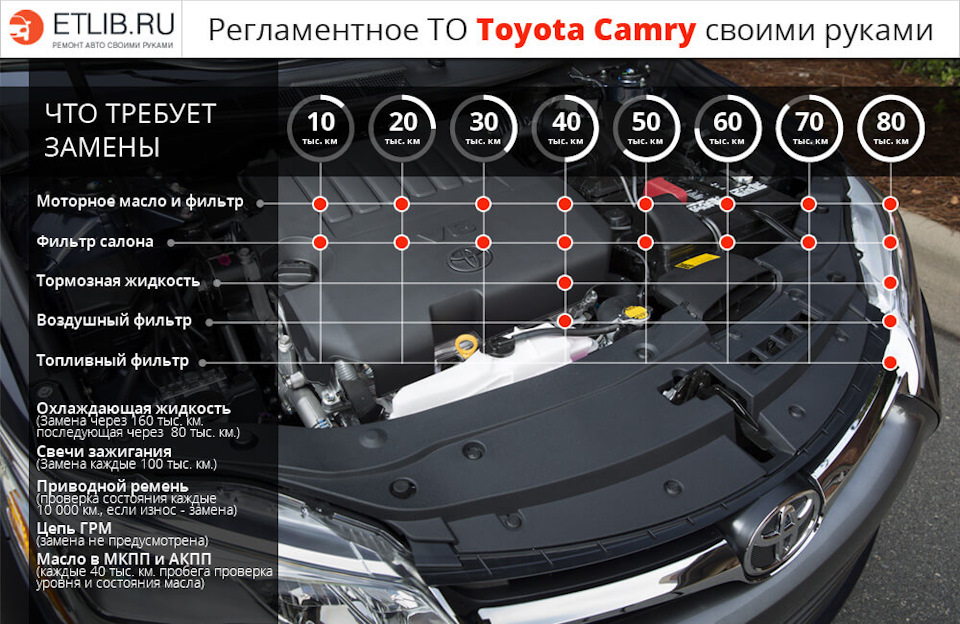 ETLIB.RU
РЕМОНТ АВТО СВОИМИ РУКАМИ

Регламентное ТО Toyota Camry своими руками

ЧТО ТРЕБУЕТ ЗАМЕНЫ

10 тыс. км
20 тыс. км
30 тыс. км
40 тыс. км
50 тыс. км
60 тыс. км
70 тыс. км
80 тыс. км

Моторное масло и фильтр
Фильтр салона
Тормозная жидкость
Воздушный фильтр
Топливный фильтр

Охлаждающая жидкость
(Замена через 160 тыс. км. последующая через 80 тыс. км.)
Свечи зажигания
(Замена каждые 100 тыс. км.)
Приводной ремень
(проверка состояния каждые 10 000 км., если износ - замена)
Цепь ГРМ
(замена не предусмотрена)
Масло в МКПП и АКПП
(каждые 40 тыс. км. пробега проверка уровня и состояния масла)