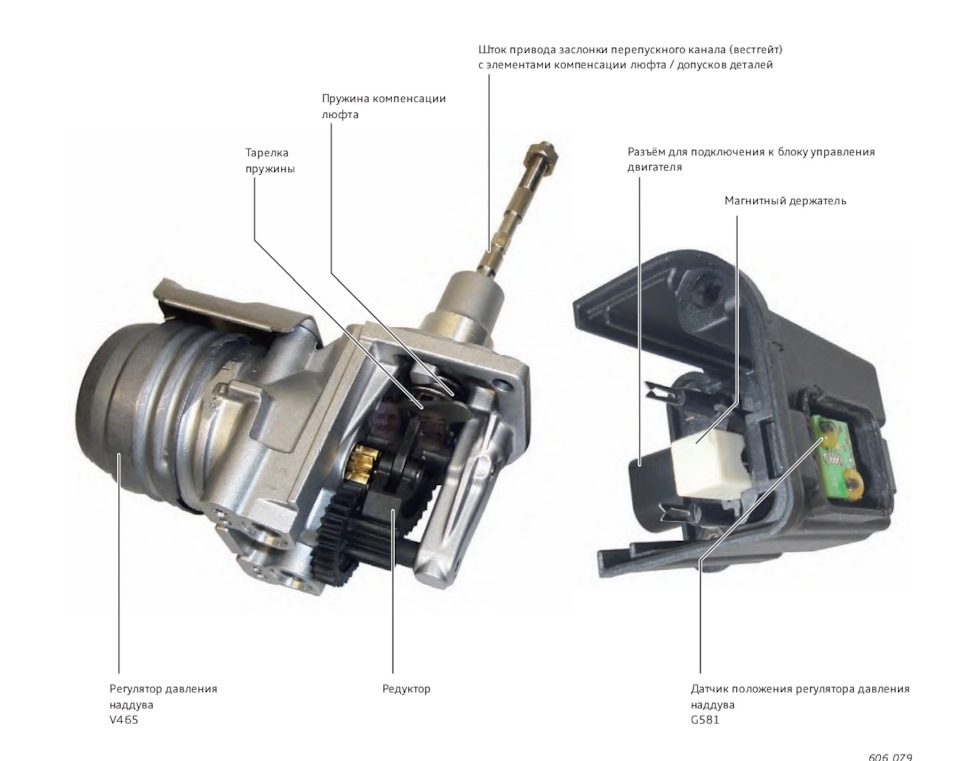 Шток привода заслонки перепускного канала (вестгейт) с элементами компенсации люфта / допусков деталей

Пружина компенсации люфта

Тарелка пружины

Разъём для подключения к блоку управления двигателя

Магнитный держатель

Регулятор давления наддува V465

Редуктор

Датчик положения регулятора давления наддува G581

606_079