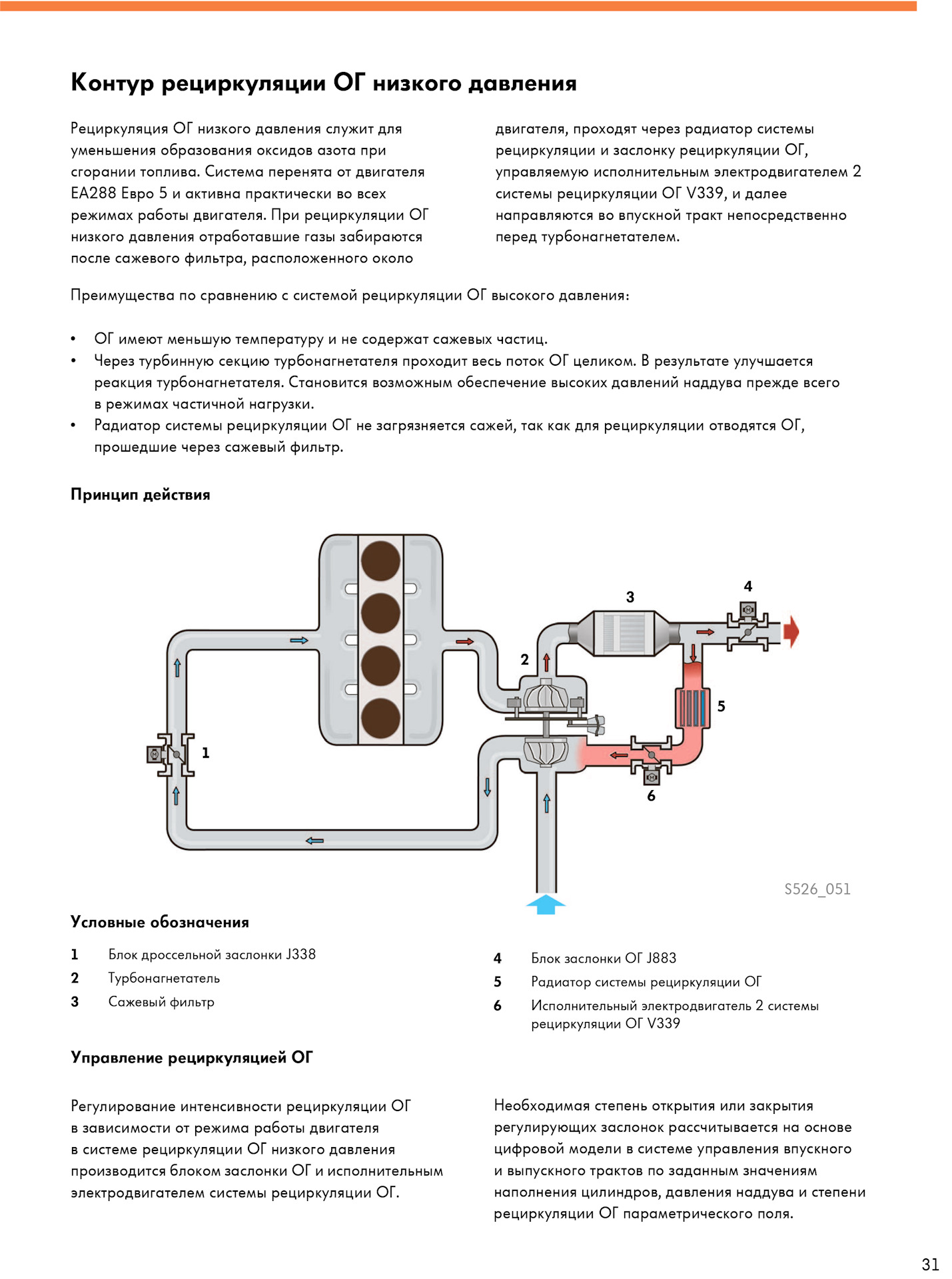 Контур рециркуляции ОГ низкого давления

Рециркуляция ОГ низкого давления служит для уменьшения образования оксидов азота при сгорании топлива. Система перенята от двигателя EA288 Евро 5 и активна практически во всех режимах работы двигателя. При рециркуляции ОГ низкого давления отработавшие газы забираются после сажевого фильтра, расположенного около двигателя, проходят через радиатор системы рециркуляции и заслонку рециркуляции ОГ, управляемую исполнительным электродвигателем 2 системы рециркуляции ОГ V339, и далее направляются во впускной тракт непосредственно перед турбонагнетателем.

Преимущества по сравнению с системой рециркуляции ОГ высокого давления:

• ОГ имеют меньшую температуру и не содержат сажевых частиц.
• Через турбинную секцию турбонагнетателя проходит весь поток ОГ целиком. В результате улучшается реакция турбонагнетателя. Становится возможным обеспечение высоких давлений наддува прежде всего в режимах частичной нагрузки.
• Радиатор системы рециркуляции ОГ не загрязняется сажей, так как для рециркуляции отводятся ОГ, прошедшие через сажевый фильтр.

Принцип действия

3
4
2
5
1
6
S526_051

Условные обозначения

1 Блок дроссельной заслонки J338
2 Турбонагнетатель
3 Сажевый фильтр
4 Блок заслонки ОГ J883
5 Радиатор системы рециркуляции ОГ
6 Исполнительный электродвигатель 2 системы рециркуляции ОГ V339

Управление рециркуляцией ОГ

Регулирование интенсивности рециркуляции ОГ в зависимости от режима работы двигателя в системе рециркуляции ОГ низкого давления производится блоком заслонки ОГ и исполнительным электродвигателем системы рециркуляции ОГ.

Необходимая степень открытия или закрытия регулирующих заслонок рассчитывается на основе цифровой модели в системе управления впускного и выпускного трактов по заданным значениям наполнения цилиндров, давления наддува и степени рециркуляции ОГ параметрического поля.

31