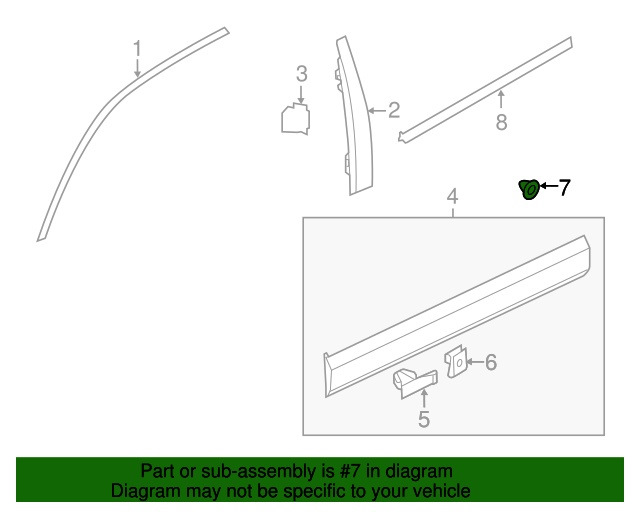 1
3
2
8
7
4
6
5

Part or sub-assembly is #7 in diagram
Diagram may not be specific to your vehicle