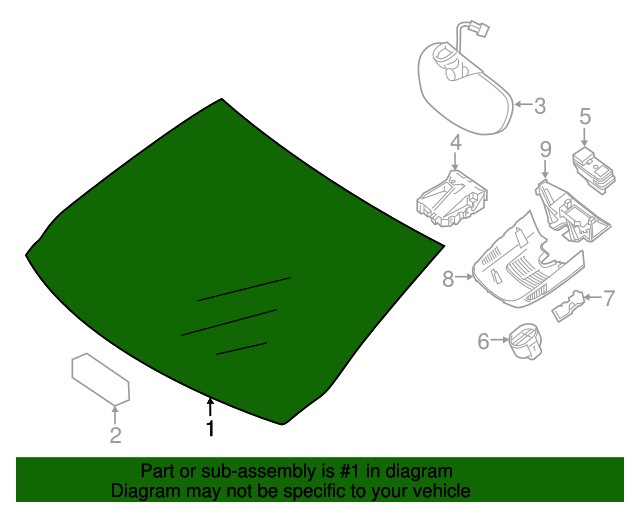 3
5
4
9
8
7
6
2
1

Part or sub-assembly is #1 in diagram
Diagram may not be specific to your vehicle