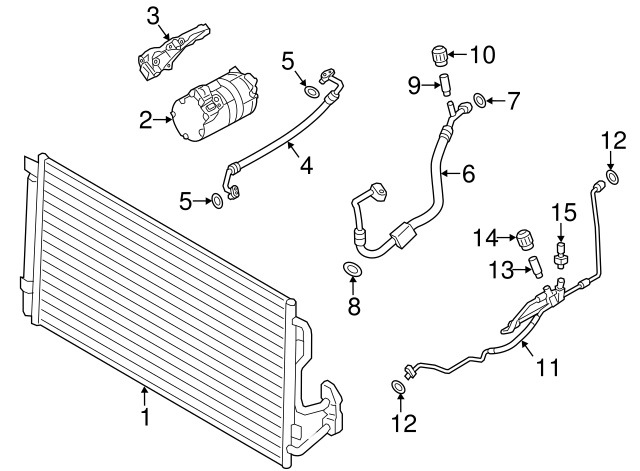 3
5
10
9
7
2
4
12
6
5
15
14
13
8
11
1
12