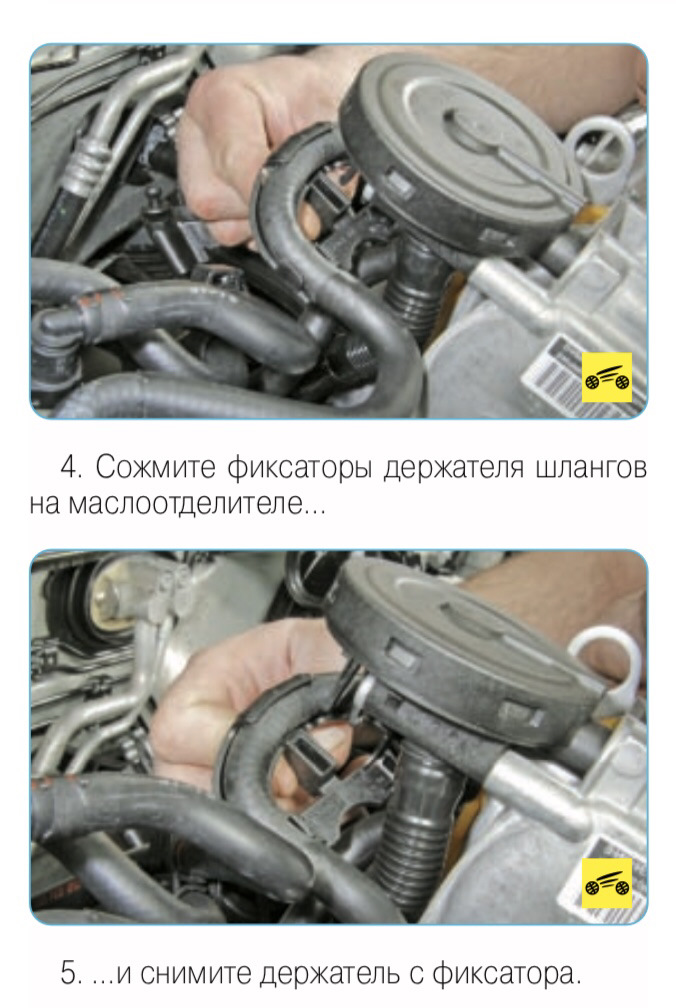 4. Сожмите фиксаторы держателя шлангов на маслоотделителе...

5. ...и снимите держатель с фиксатора.