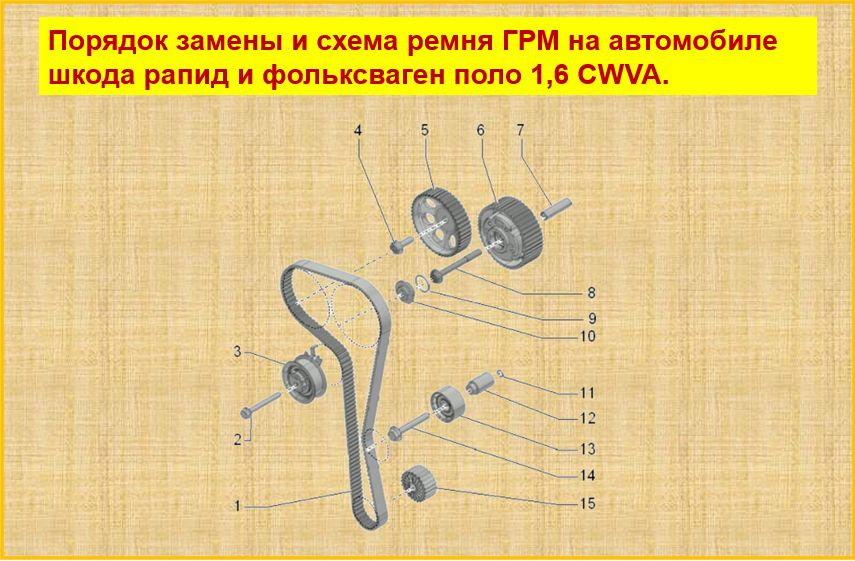 Порядок замены и схема ремня ГРМ на автомобиле шкода рапид и фольксваген поло 1,6 CWVA.

4
5
6
7
8
9
10
3
11
12
2
13
14
1
15