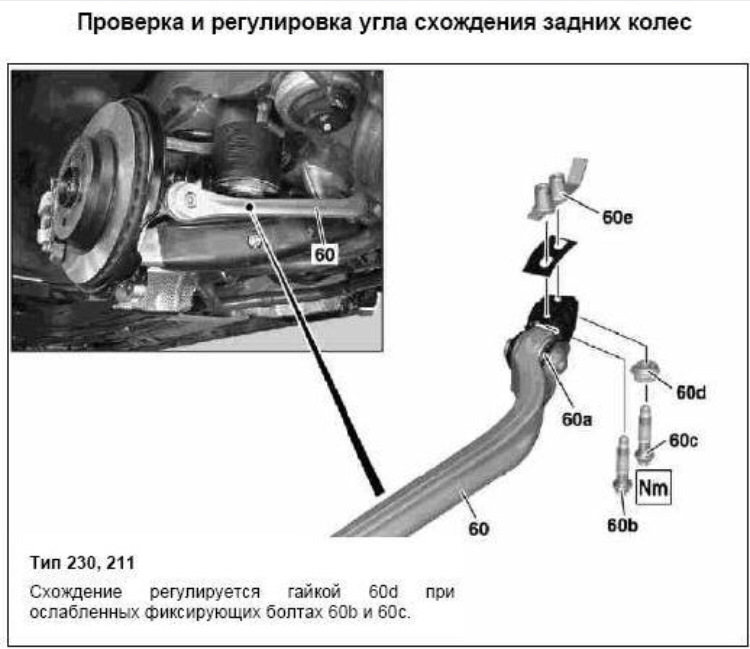 Проверка и регулировка угла схождения задних колес

60

60e

60d

60a

60c

Nm

60b

60

Тип 230, 211

Схождение регулируется гайкой 60d при ослабленных фиксирующих болтах 60b и 60c.