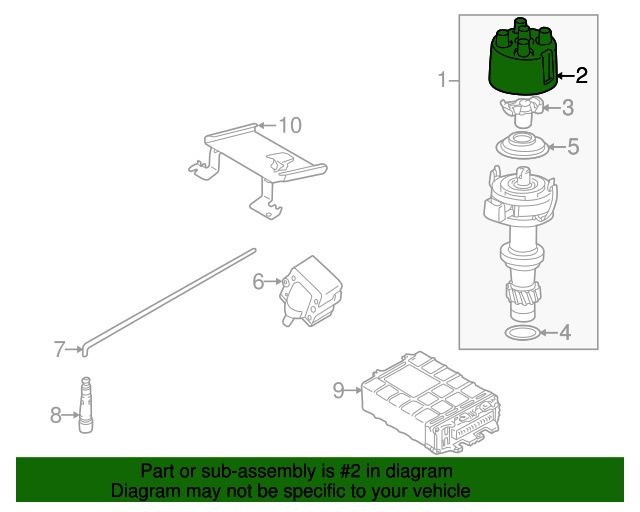 1
2
3
5
4
10
6
7
8
9

Part or sub-assembly is #2 in diagram
Diagram may not be specific to your vehicle