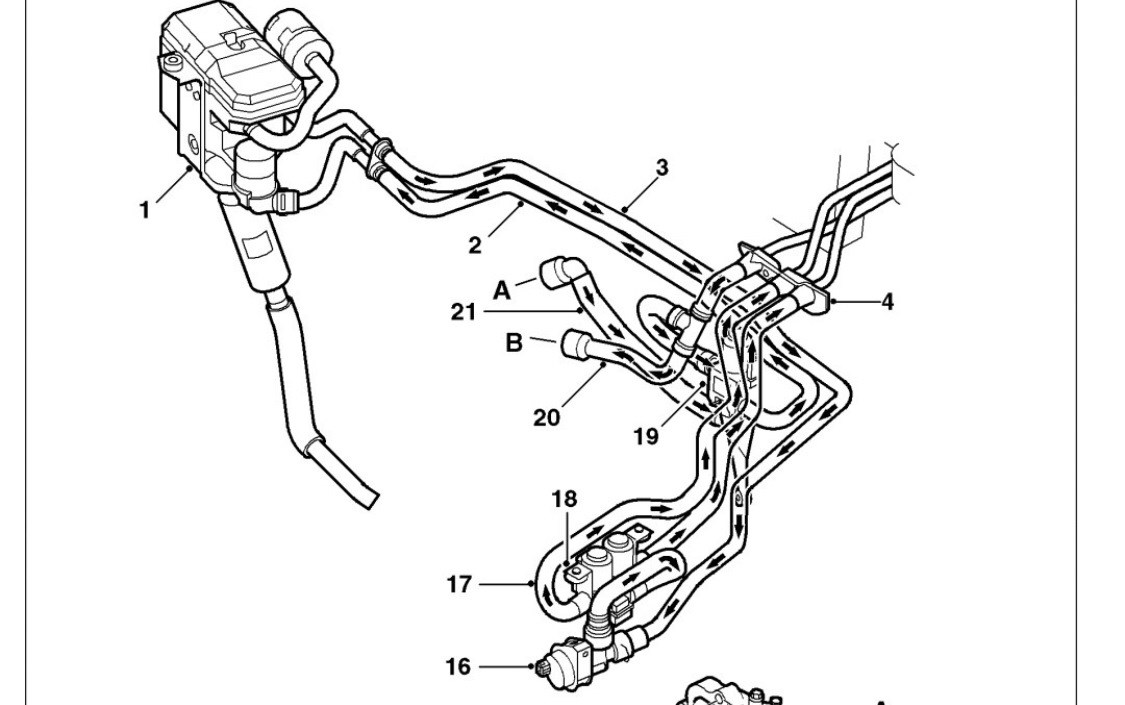 1
2
3
4
A
21
B
20
19
18
17
16