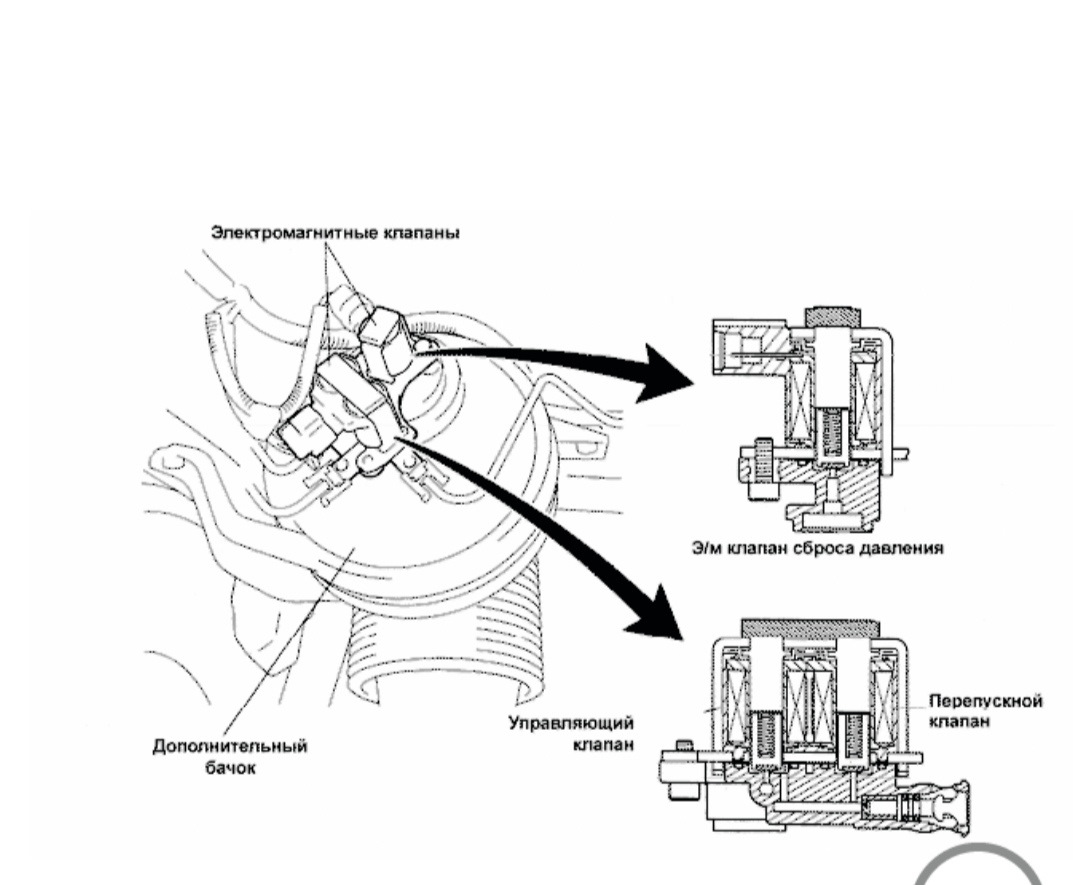 Электромагнитные клапаны

Э/м клапан сброса давления

Перепускной клапан

Управляющий клапан

Дополнительный бачок