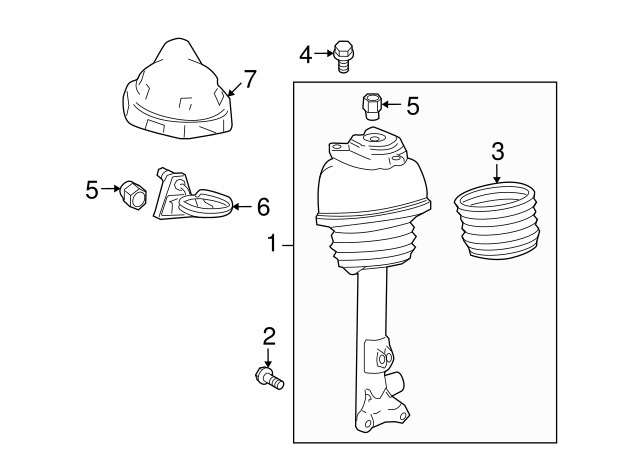 4
7
5
3
5
6
1
2