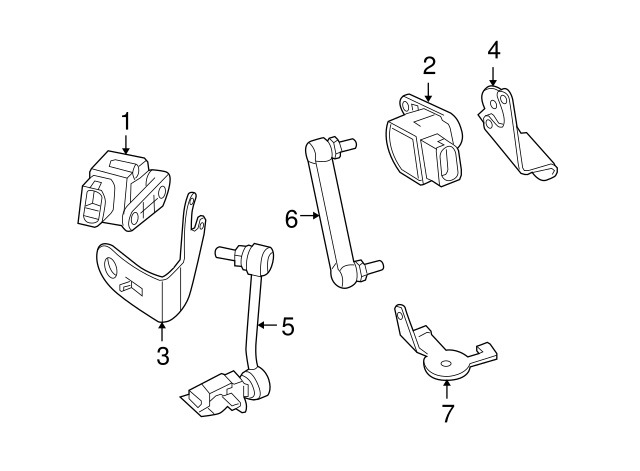 1
2
4
6
3
5
7