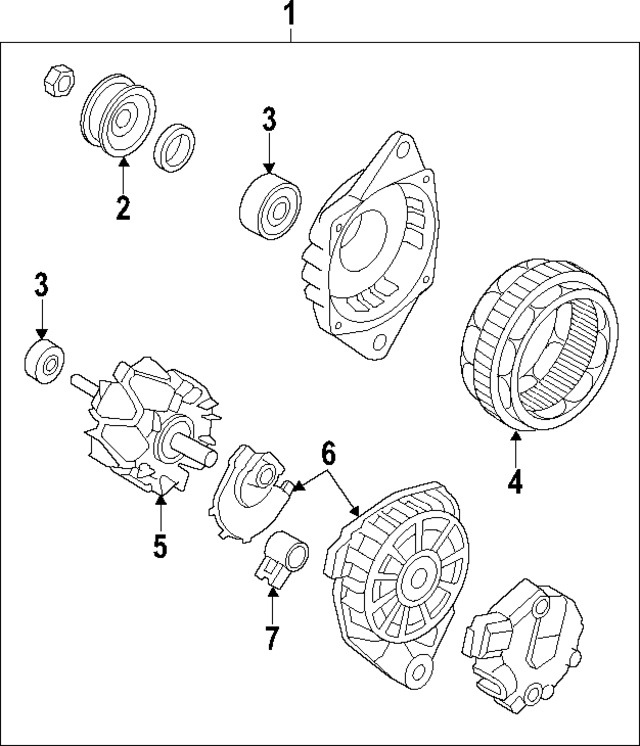 1
2
3
3
4
5
6
7