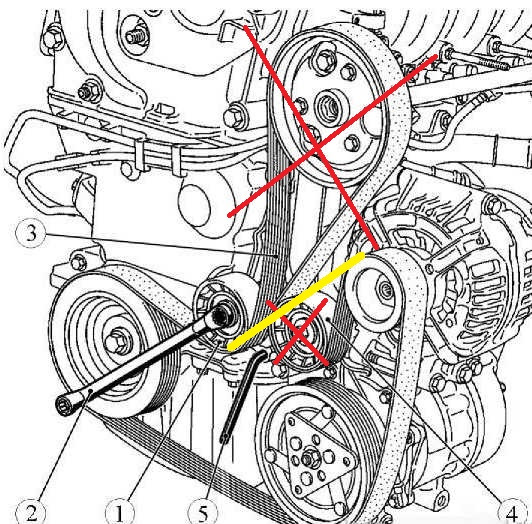 3
2
1
5
4