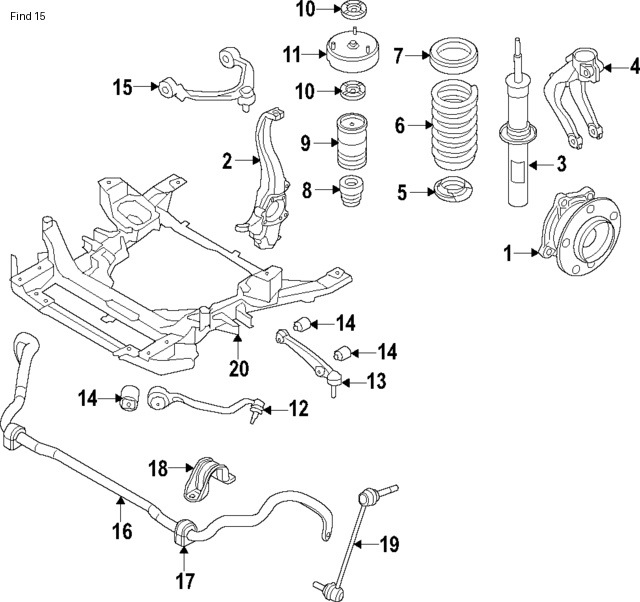 Find 15

10
11
7
4
15
10
6
9
2
3
8
5
1
14
14
20
13
14
12
18
16
19
17