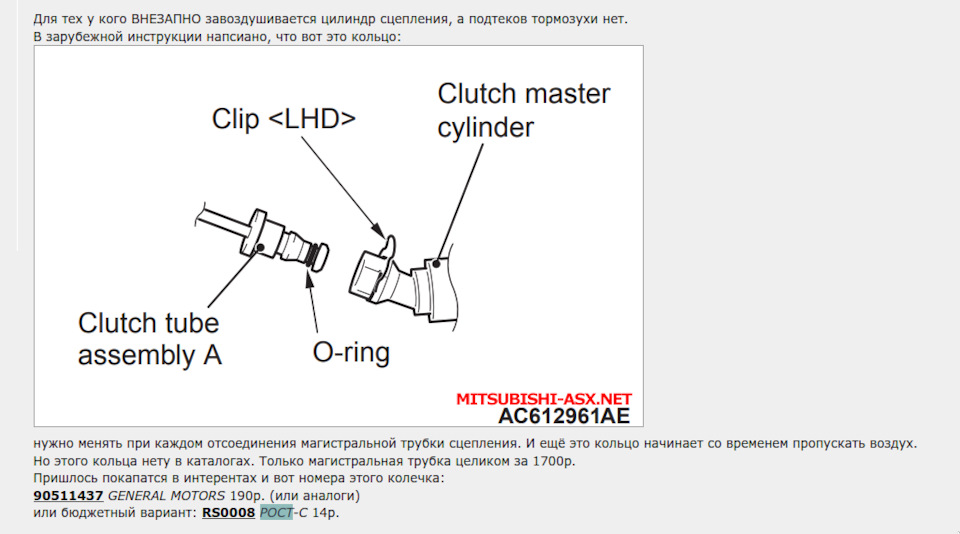 Для тех у кого ВНЕЗАПНО завоздушивается цилиндр сцепления, а подтеков тормозухи нет.
В зарубежной инструкции написано, что вот это кольцо:

Clip <LHD>

Clutch master cylinder

Clutch tube assembly A

O-ring

MITSUBISHI-ASX.NET
AC612961AE

нужно менять при каждом отсоединения магистральной трубки сцепления. И ещё это кольцо начинает со временем пропускать воздух.
Но этого кольца нету в каталогах. Только магистральная трубка целиком за 1700р.
Пришлось покапатся в интернетах и вот номера этого колечка:
90511437 GENERAL MOTORS 190р. (или аналоги)
или бюджетный вариант: RS0008 РОСТ-С 14р.