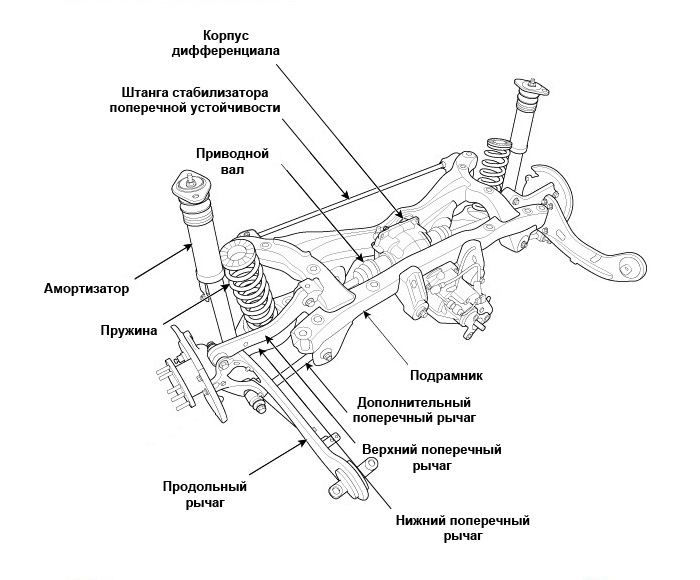 Корпус дифференциала

Штанга стабилизатора поперечной устойчивости

Приводной вал

Амортизатор

Пружина

Подрамник

Дополнительный поперечный рычаг

Верхний поперечный рычаг

Продольный рычаг

Нижний поперечный рычаг