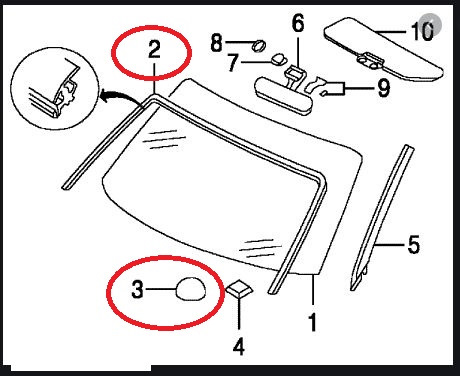 2
8
7
6
10
9
5
3
4
1