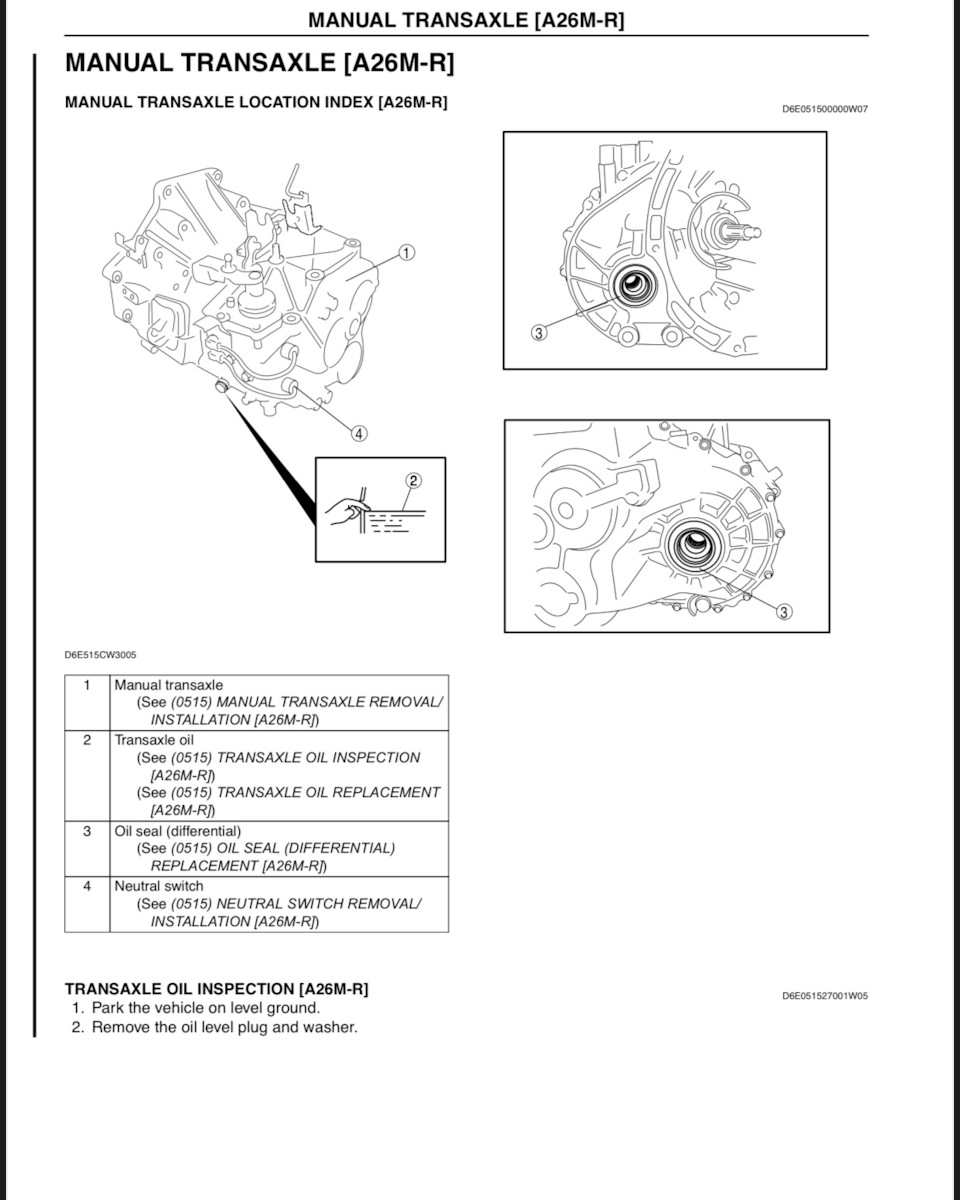 MANUAL TRANSAXLE [A26M-R]

MANUAL TRANSAXLE [A26M-R]

MANUAL TRANSAXLE LOCATION INDEX [A26M-R]

D6E051500000W07

1

4

2

3

3

D6E515CW3005

| 1 | Manual transaxle (See (0515) MANUAL TRANSAXLE REMOVAL/ INSTALLATION [A26M-R]) |
|---|---|
| 2 | Transaxle oil (See (0515) TRANSAXLE OIL INSPECTION [A26M-R]) (See (0515) TRANSAXLE OIL REPLACEMENT [A26M-R]) |
| 3 | Oil seal (differential) (See (0515) OIL SEAL (DIFFERENTIAL) REPLACEMENT [A26M-R]) |
| 4 | Neutral switch (See (0515) NEUTRAL SWITCH REMOVAL/ INSTALLATION [A26M-R]) |

TRANSAXLE OIL INSPECTION [A26M-R]

D6E051527001W05

1. Park the vehicle on level ground.
2. Remove the oil level plug and washer.