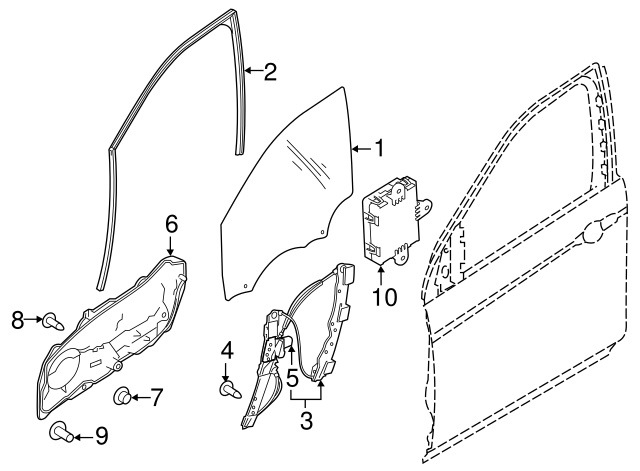 2
1
6
10
8
4
5
7
3
9