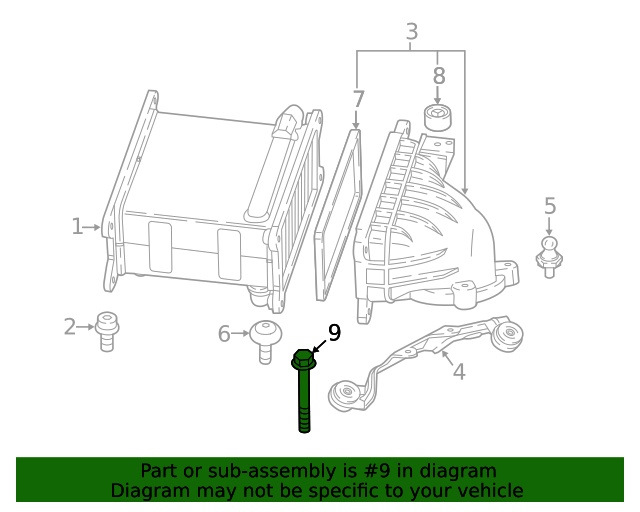 3

8

7

1

5

2

6

9

4

Part or sub-assembly is #9 in diagram
Diagram may not be specific to your vehicle