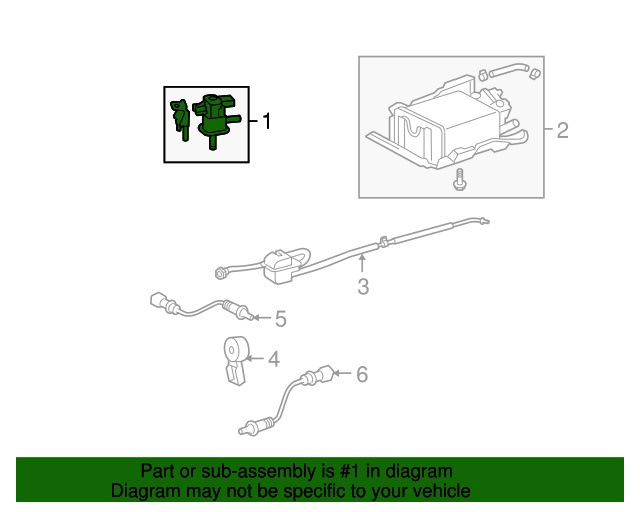 1

2

3

5

4

6

Part or sub-assembly is #1 in diagram
Diagram may not be specific to your vehicle