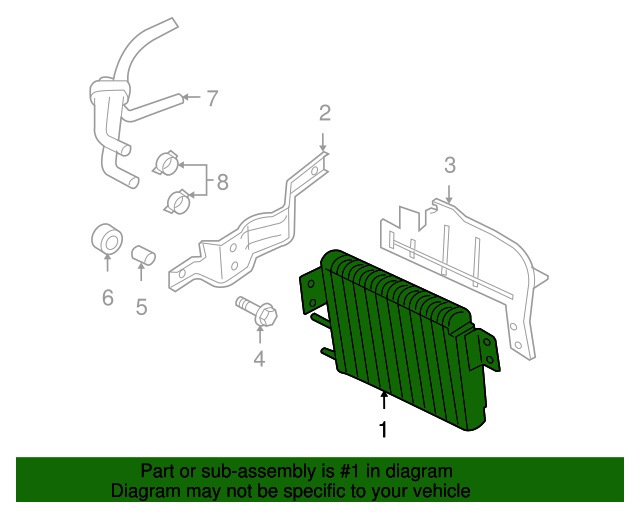 7
2
8
3
6
5
4
1

Part or sub-assembly is #1 in diagram
Diagram may not be specific to your vehicle