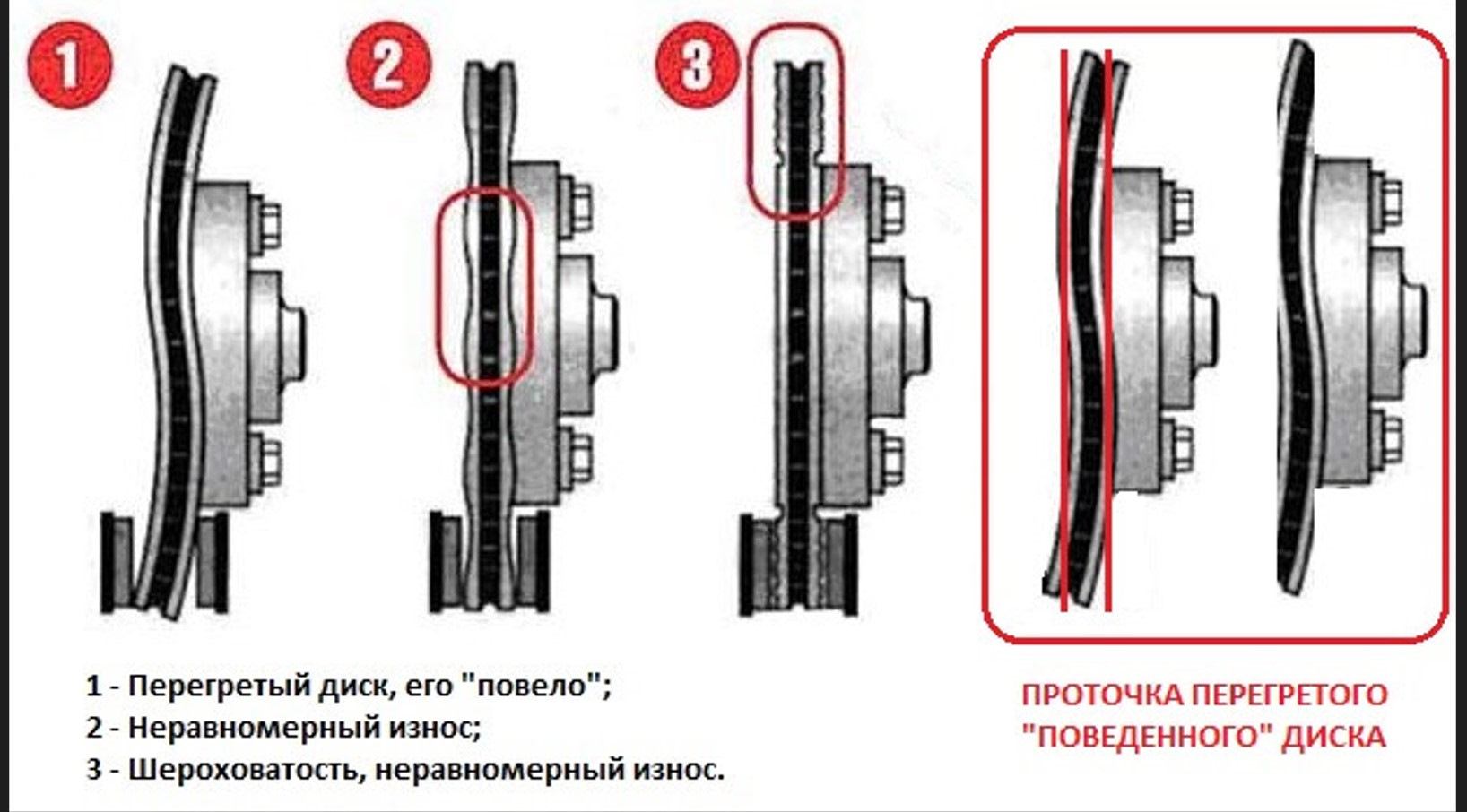 1

2

3

1 - Перегретый диск, его "повело";
2 - Неравномерный износ;
3 - Шероховатость, неравномерный износ.

ПРОТОЧКА ПЕРЕГРЕТОГО "ПОВЕДЕННОГО" ДИСКА