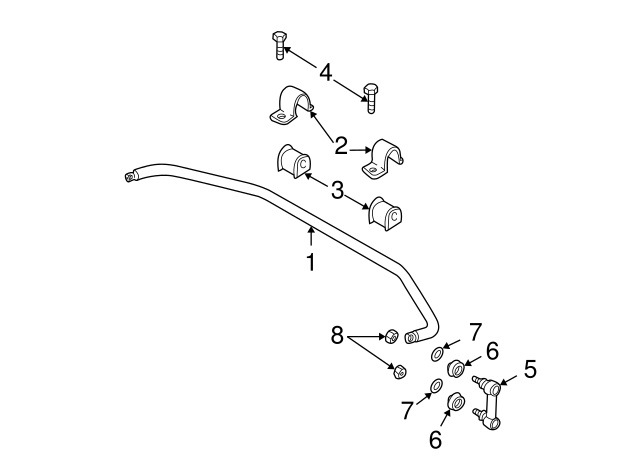 4
2
3
1
8
7
6
5
7
6