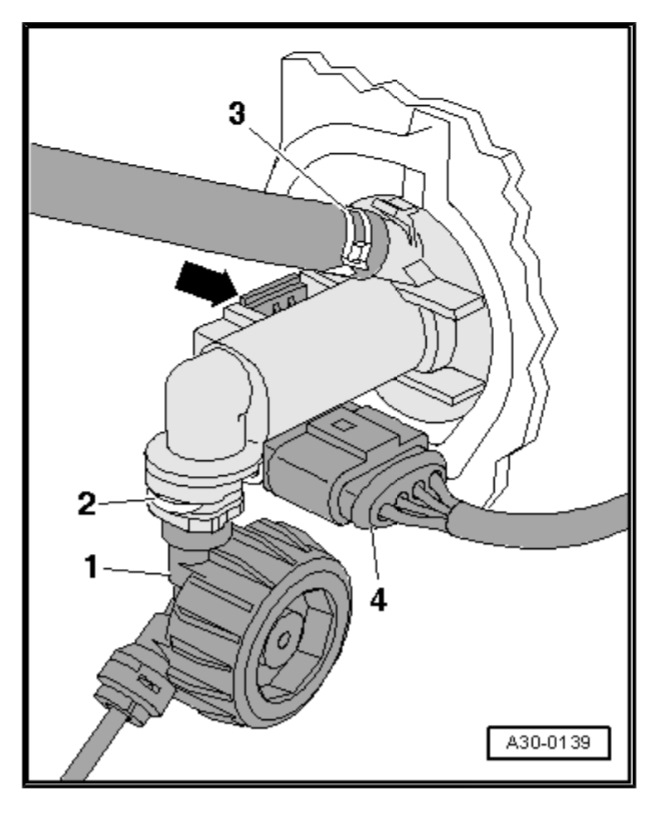 3
2
1
4
A30-0139