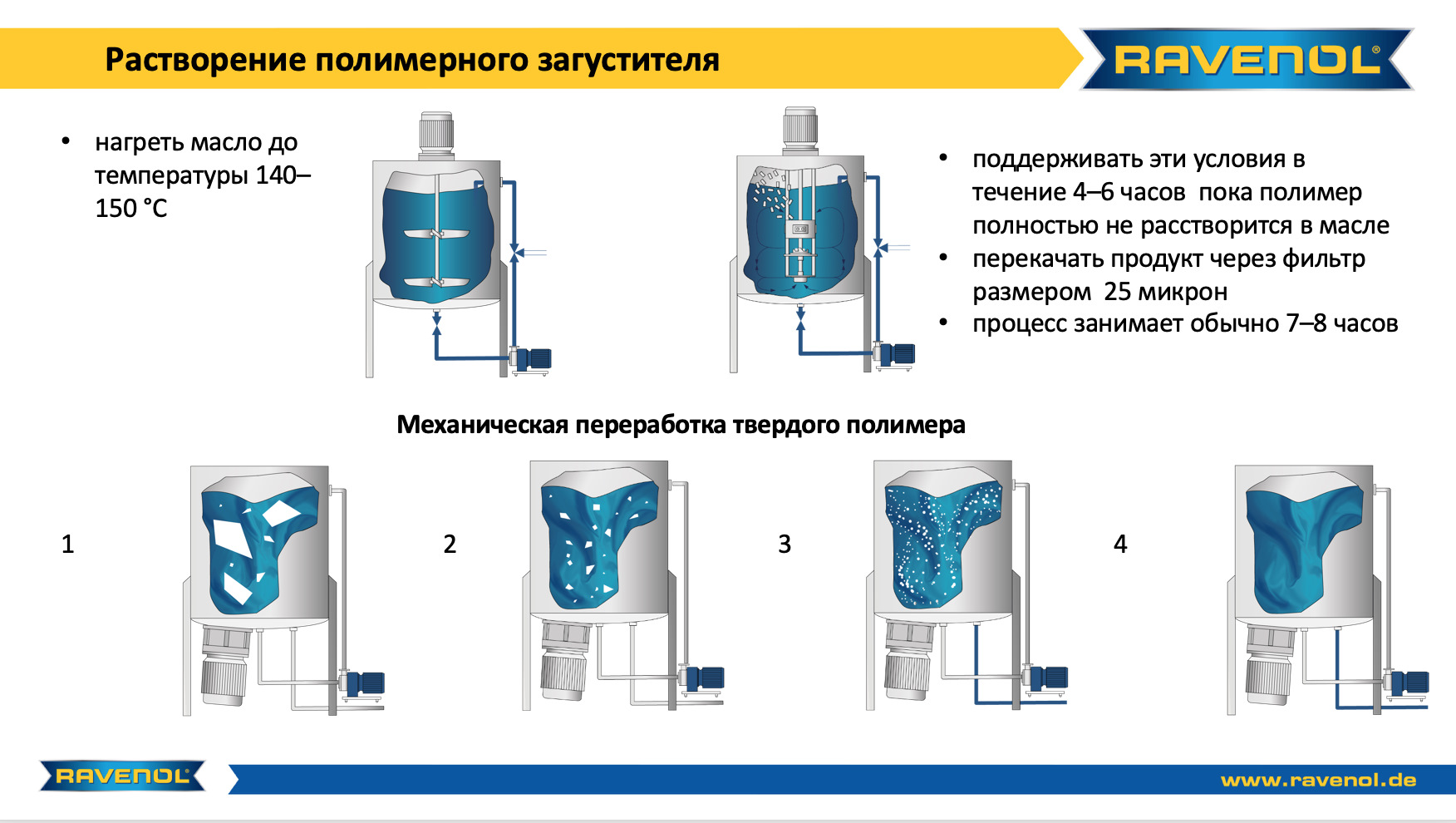 Растворение полимерного загустителя

RAVENOL®

• нагреть масло до температуры 140–150 °C

• поддерживать эти условия в течение 4–6 часов пока полимер полностью не расстворится в масле
• перекачать продукт через фильтр размером 25 микрон
• процесс занимает обычно 7–8 часов

Механическая переработка твердого полимера

1

2

3

4

RAVENOL®

www.ravenol.de