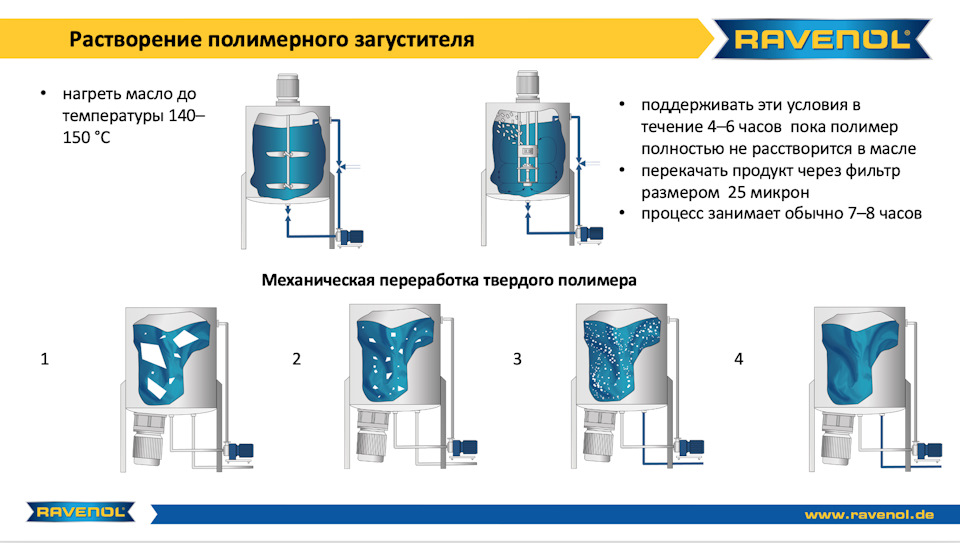 Растворение полимерного загустителя

RAVENOL

• нагреть масло до температуры 140–150 °C

• поддерживать эти условия в течение 4–6 часов пока полимер полностью не расстворится в масле
• перекачать продукт через фильтр размером 25 микрон
• процесс занимает обычно 7–8 часов

Механическая переработка твердого полимера

1

2

3

4

RAVENOL

www.ravenol.de