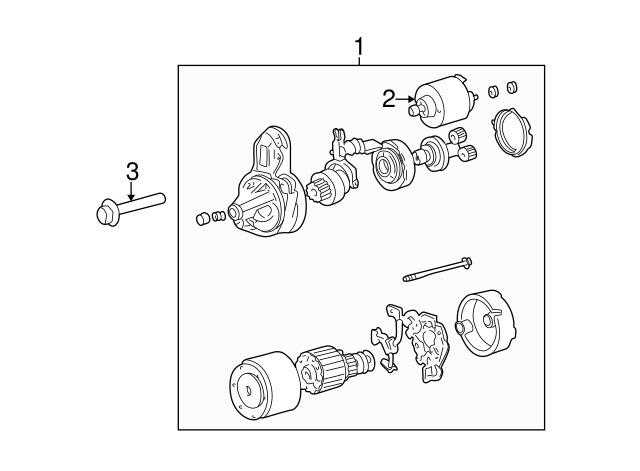 1
2
3