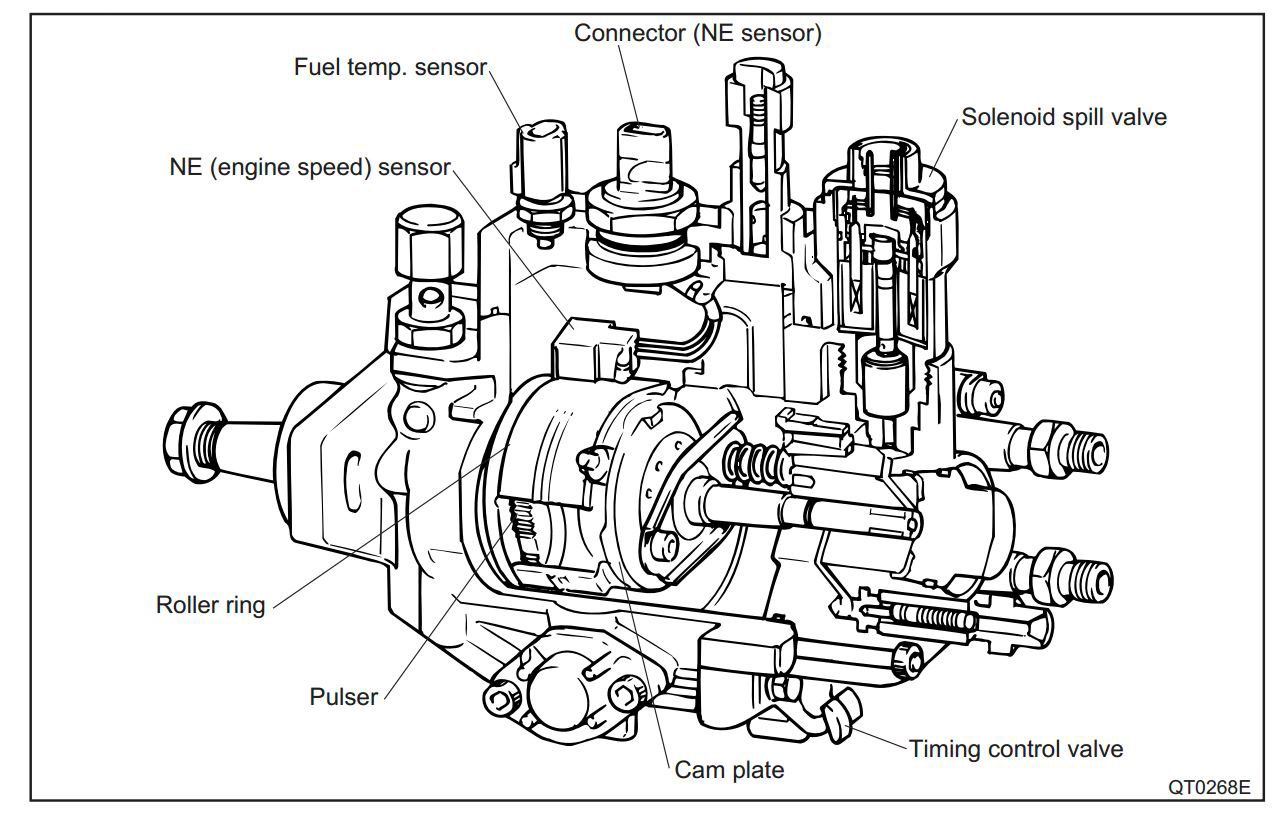 Connector (NE sensor)
Fuel temp. sensor
Solenoid spill valve
NE (engine speed) sensor
Roller ring
Pulser
Cam plate
Timing control valve
QT0268E