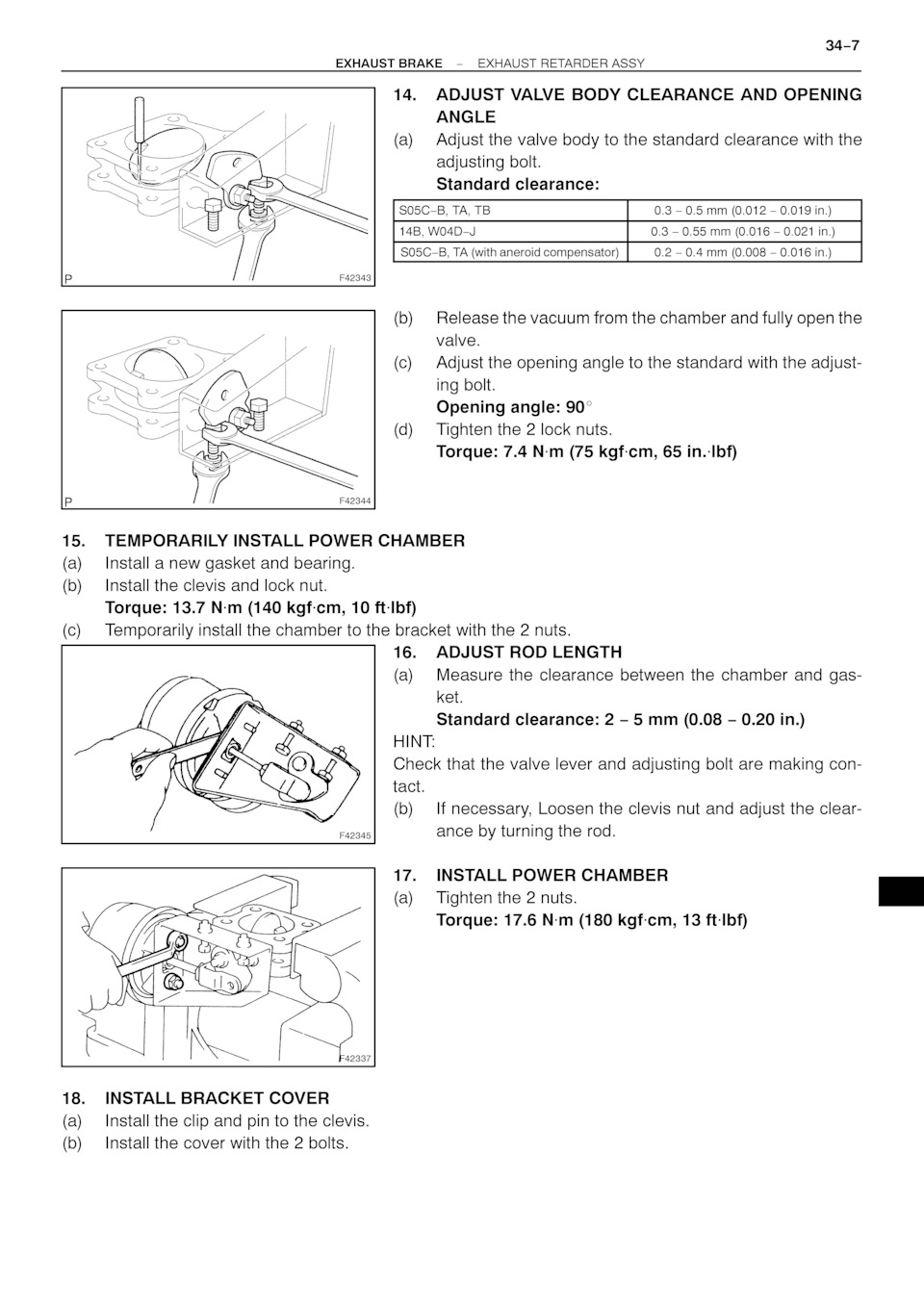 34–7

EXHAUST BRAKE – EXHAUST RETARDER ASSY

P

F42343

14. ADJUST VALVE BODY CLEARANCE AND OPENING ANGLE

(a) Adjust the valve body to the standard clearance with the adjusting bolt.

Standard clearance:

| S05C–B, TA, TB | 0.3 – 0.5 mm (0.012 – 0.019 in.) |
|---|---|
| 14B, W04D–J | 0.3 – 0.55 mm (0.016 – 0.021 in.) |
| S05C–B, TA (with aneroid compensator) | 0.2 – 0.4 mm (0.008 – 0.016 in.) |

P

F42344

(b) Release the vacuum from the chamber and fully open the valve.

(c) Adjust the opening angle to the standard with the adjusting bolt.

Opening angle: 90°

(d) Tighten the 2 lock nuts.

Torque: 7.4 N·m (75 kgf·cm, 65 in.·lbf)

15. TEMPORARILY INSTALL POWER CHAMBER

(a) Install a new gasket and bearing.

(b) Install the clevis and lock nut.

Torque: 13.7 N·m (140 kgf·cm, 10 ft·lbf)

(c) Temporarily install the chamber to the bracket with the 2 nuts.

F42345

16. ADJUST ROD LENGTH

(a) Measure the clearance between the chamber and gasket.

Standard clearance: 2 – 5 mm (0.08 – 0.20 in.)

HINT:

Check that the valve lever and adjusting bolt are making contact.

(b) If necessary, Loosen the clevis nut and adjust the clearance by turning the rod.

F42337

17. INSTALL POWER CHAMBER

(a) Tighten the 2 nuts.

Torque: 17.6 N·m (180 kgf·cm, 13 ft·lbf)

18. INSTALL BRACKET COVER

(a) Install the clip and pin to the clevis.

(b) Install the cover with the 2 bolts.