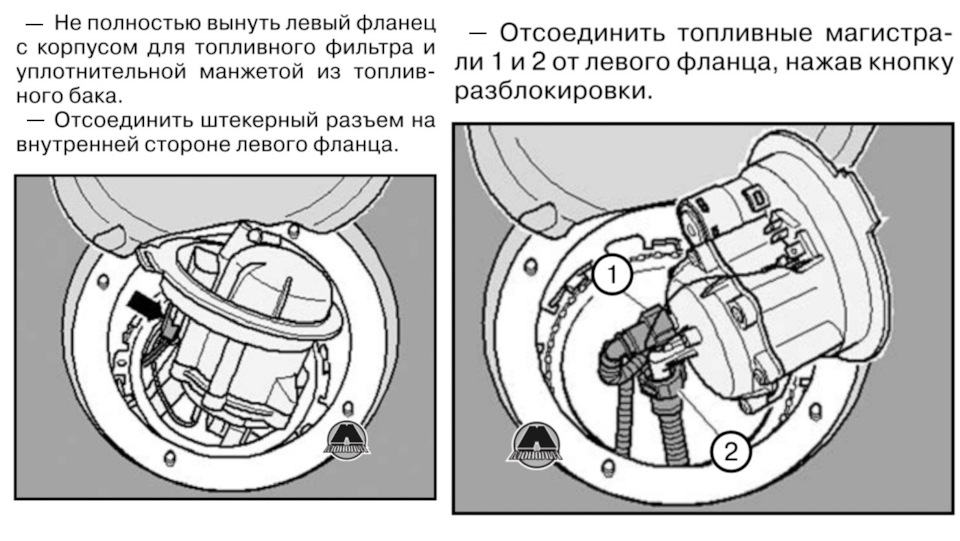 — Не полностью вынуть левый фланец с корпусом для топливного фильтра и уплотнительной манжетой из топливного бака.
— Отсоединить штекерный разъем на внутренней стороне левого фланца.

— Отсоединить топливные магистрали 1 и 2 от левого фланца, нажав кнопку разблокировки.

1
2