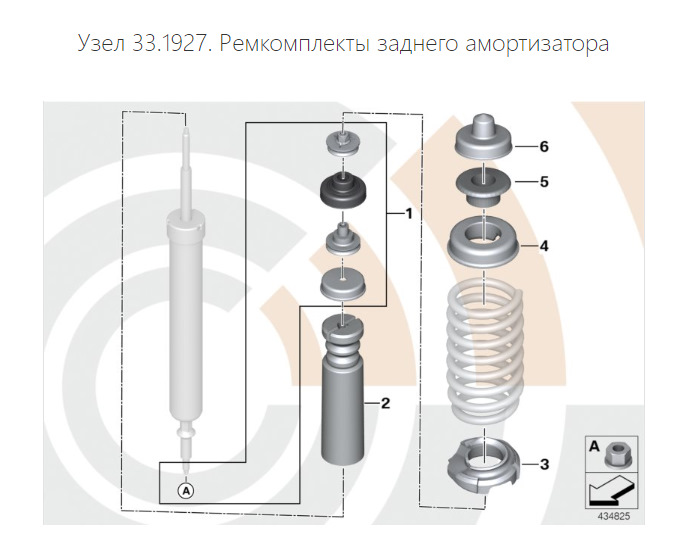 Узел 33.1927. Ремкомплекты заднего амортизатора

6
5
1
4
2
3
A
A
434825