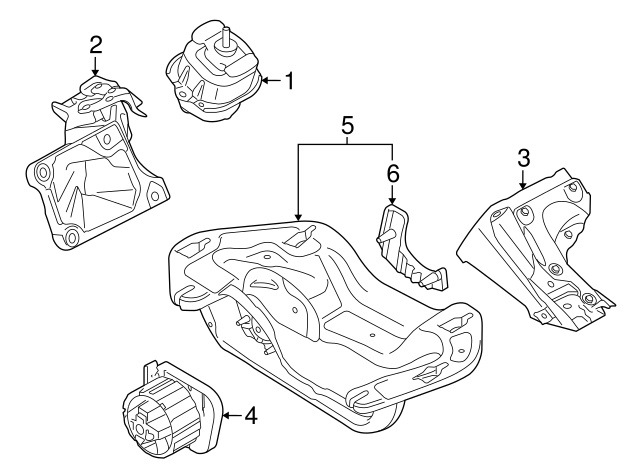 2
1
5
6
3
4