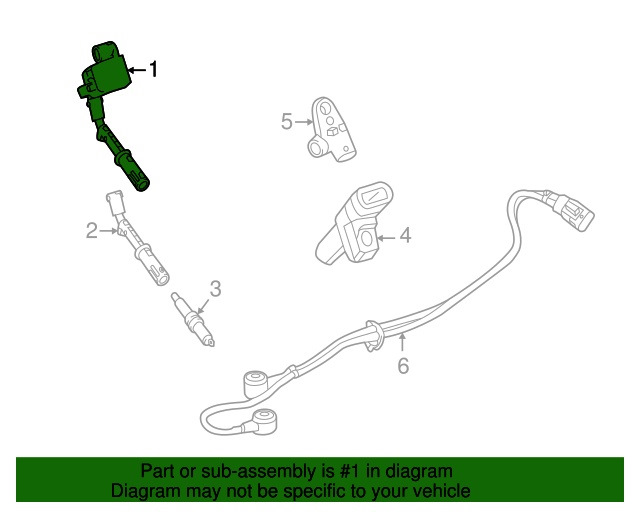 1

5

2

4

3

6

Part or sub-assembly is #1 in diagram
Diagram may not be specific to your vehicle