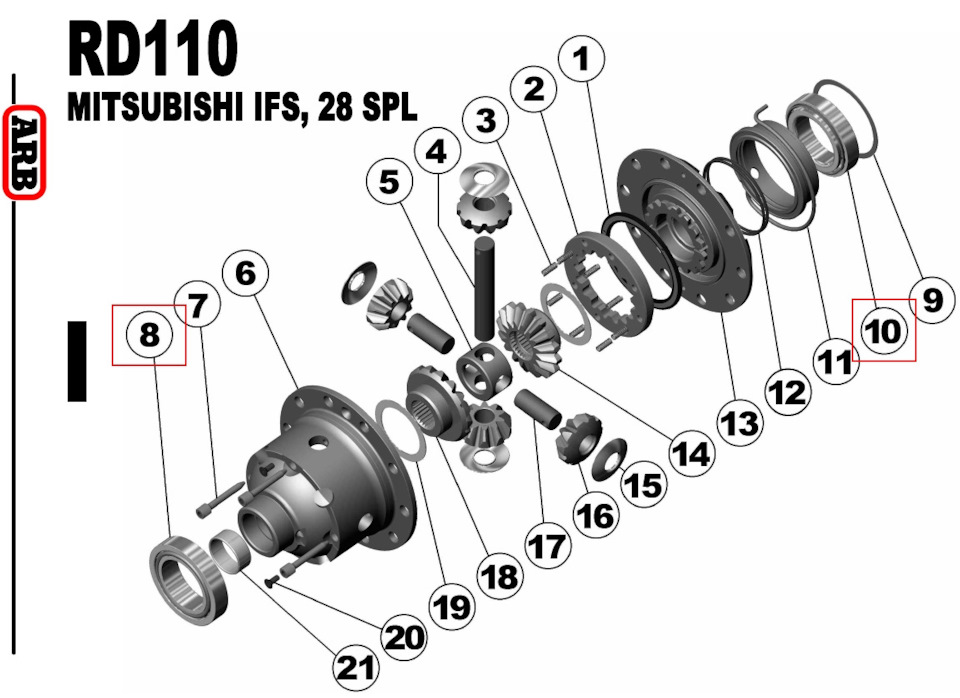 RD110
MITSUBISHI IFS, 28 SPL

ARB

1
2
3
4
5
6
7
8
9
10
11
12
13
14
15
16
17
18
19
20
21