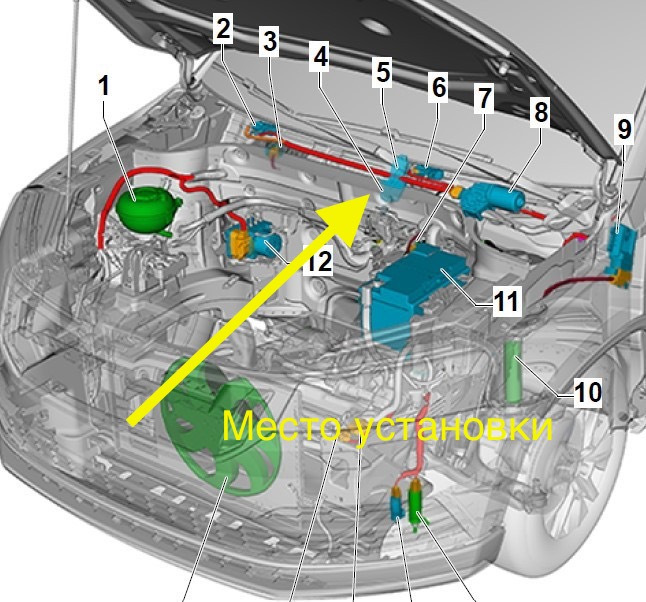 1
2
3
4
5
6
7
8
9
12
11
10
Место установки