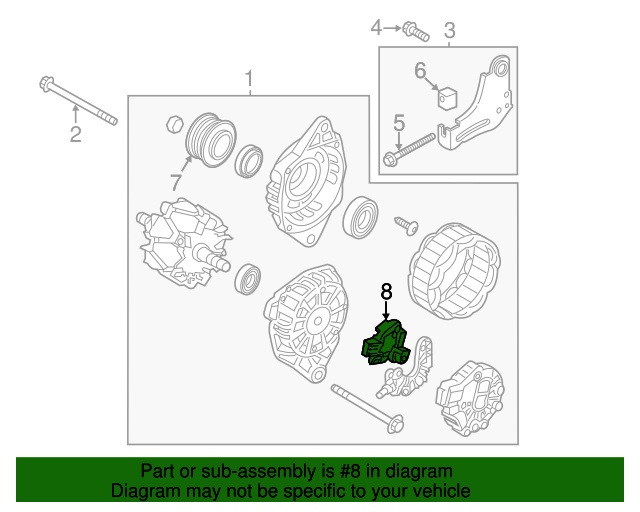 4
3
1
6
2
5
7
8
Part or sub-assembly is #8 in diagram
Diagram may not be specific to your vehicle