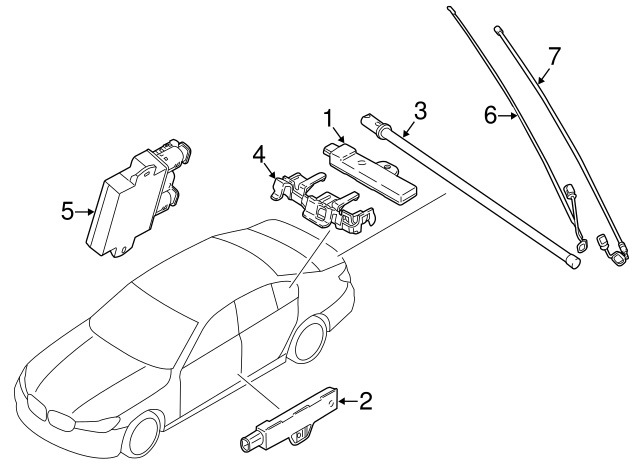 7
6
3
1
4
5
2