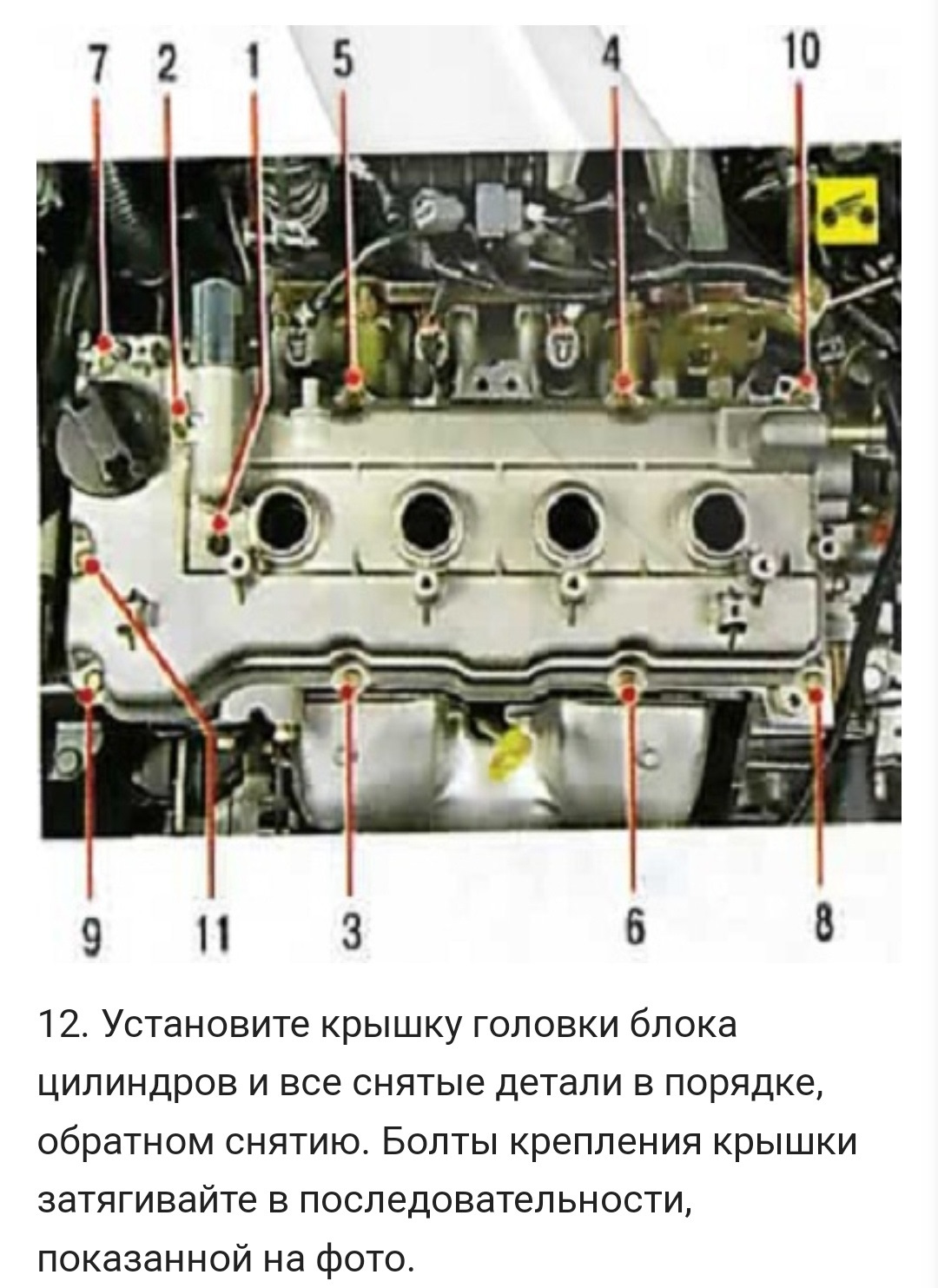 7 2 1 5 4 10

9 11 3 6 8

12. Установите крышку головки блока цилиндров и все снятые детали в порядке, обратном снятию. Болты крепления крышки затягивайте в последовательности, показанной на фото.