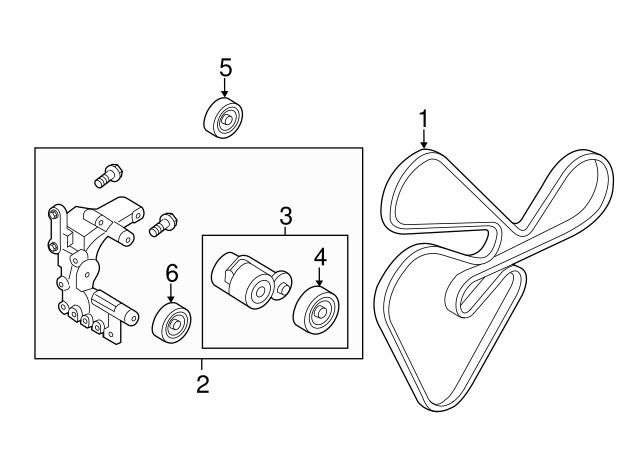 5
1
3
4
6
2