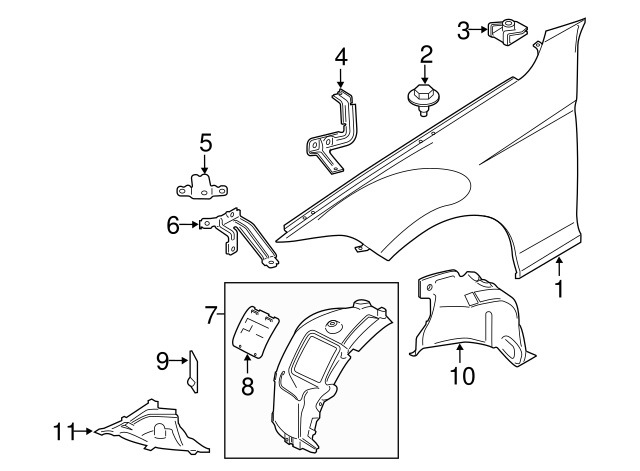 3
4
2
5
6
1
7
8
9
10
11