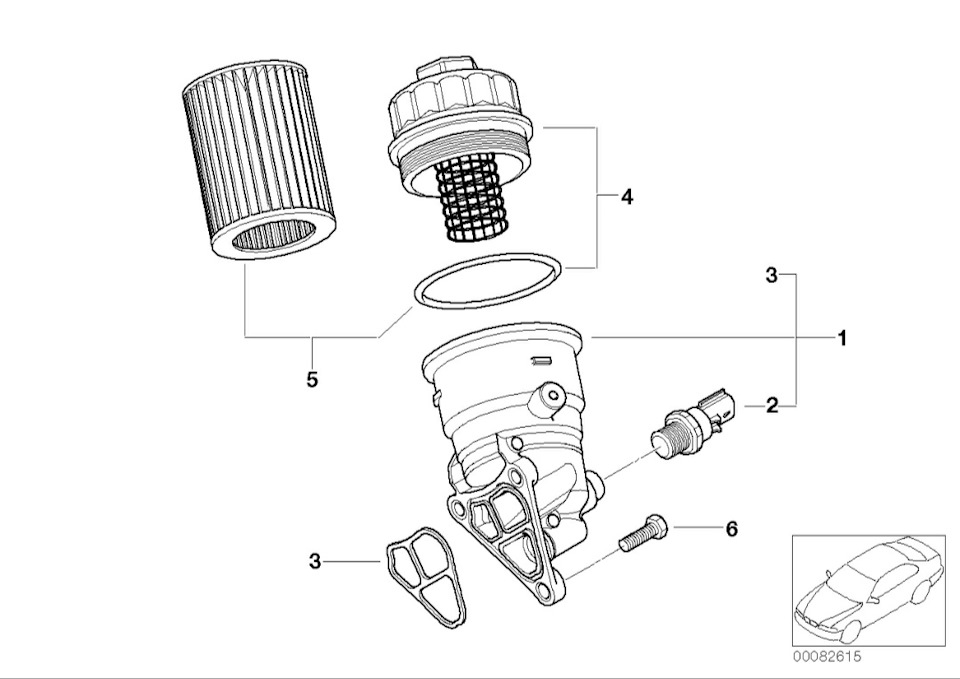 4

3

1

5

2

6

3

00082615